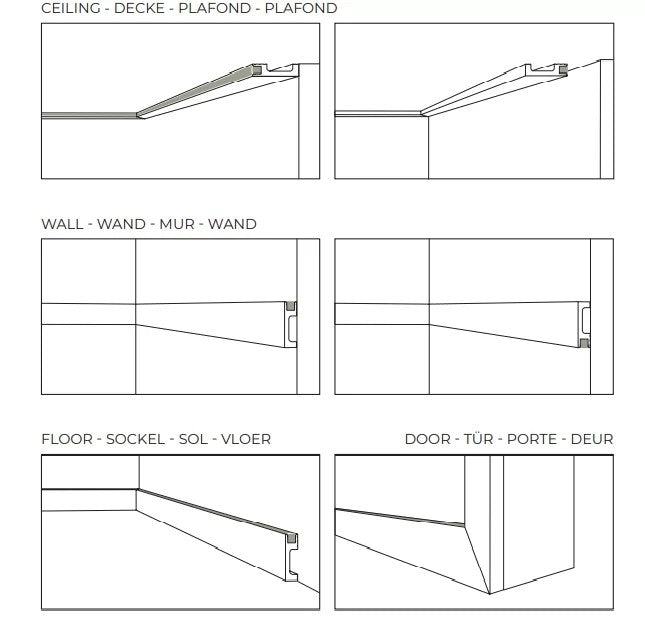 CEILING - DECKE - PLAFOND - PLAFOND

WALL - WAND - MUR - WAND

FLOOR - SOCKEL - SOL - VLOER

DOOR - TÜR - PORTE - DEUR