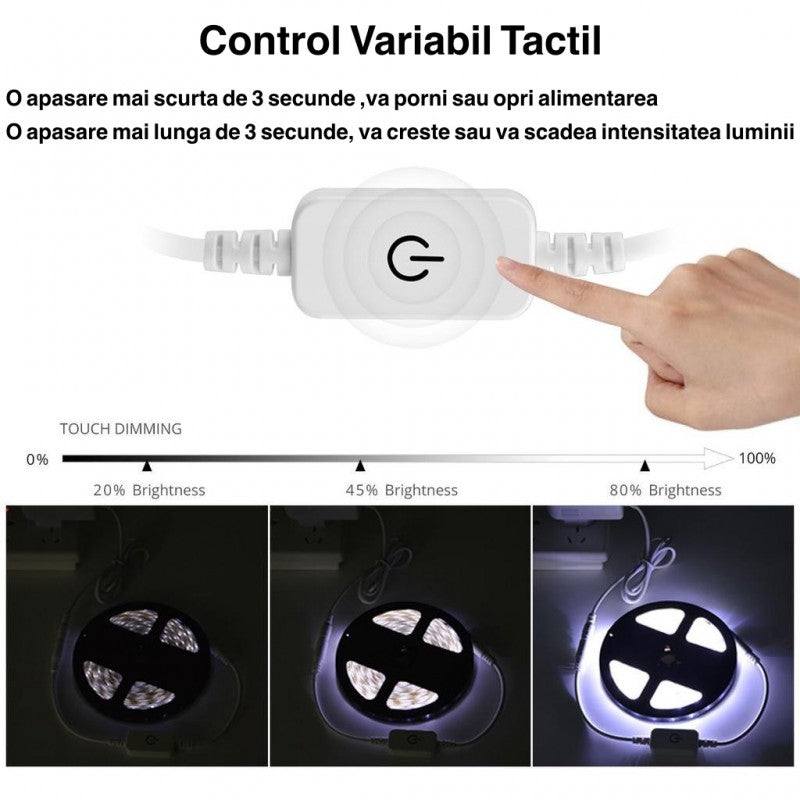 Control Variabil Tactil

O apasare mai scurta de 3 secunde ,va porni sau opri alimentarea
O apasare mai lunga de 3 secunde, va creste sau va scadea intensitatea luminii

TOUCH DIMMING

0%

100%

20% Brightness

45% Brightness

80% Brightness