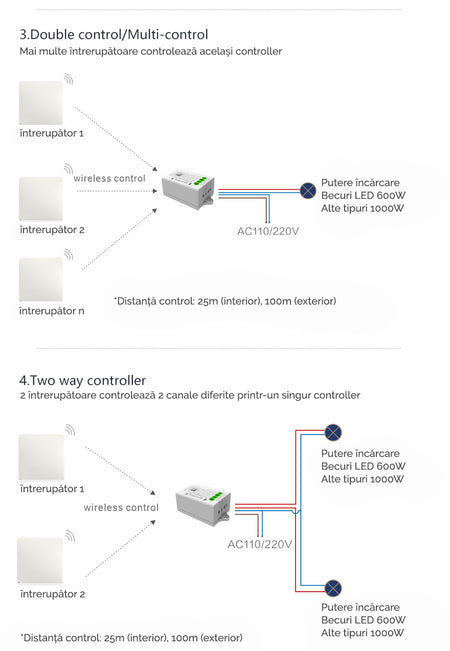 3.Double control/Multi-control
Mai multe întrerupătoare controlează același controller

întrerupător 1

wireless control

întrerupător 2

întrerupător n

Putere încărcare
Becuri LED 600W
Alte tipuri 1000W

AC110/220V

*Distanță control: 25m (interior), 100m (exterior)

4.Two way controller
2 întrerupătoare controlează 2 canale diferite printr-un singur controller

întrerupător 1

wireless control

întrerupător 2

Putere încărcare
Becuri LED 600W
Alte tipuri 1000W

AC110/220V

Putere încărcare
Becuri LED 600W
Alte tipuri 1000W

*Distanță control: 25m (interior), 100m (exterior)